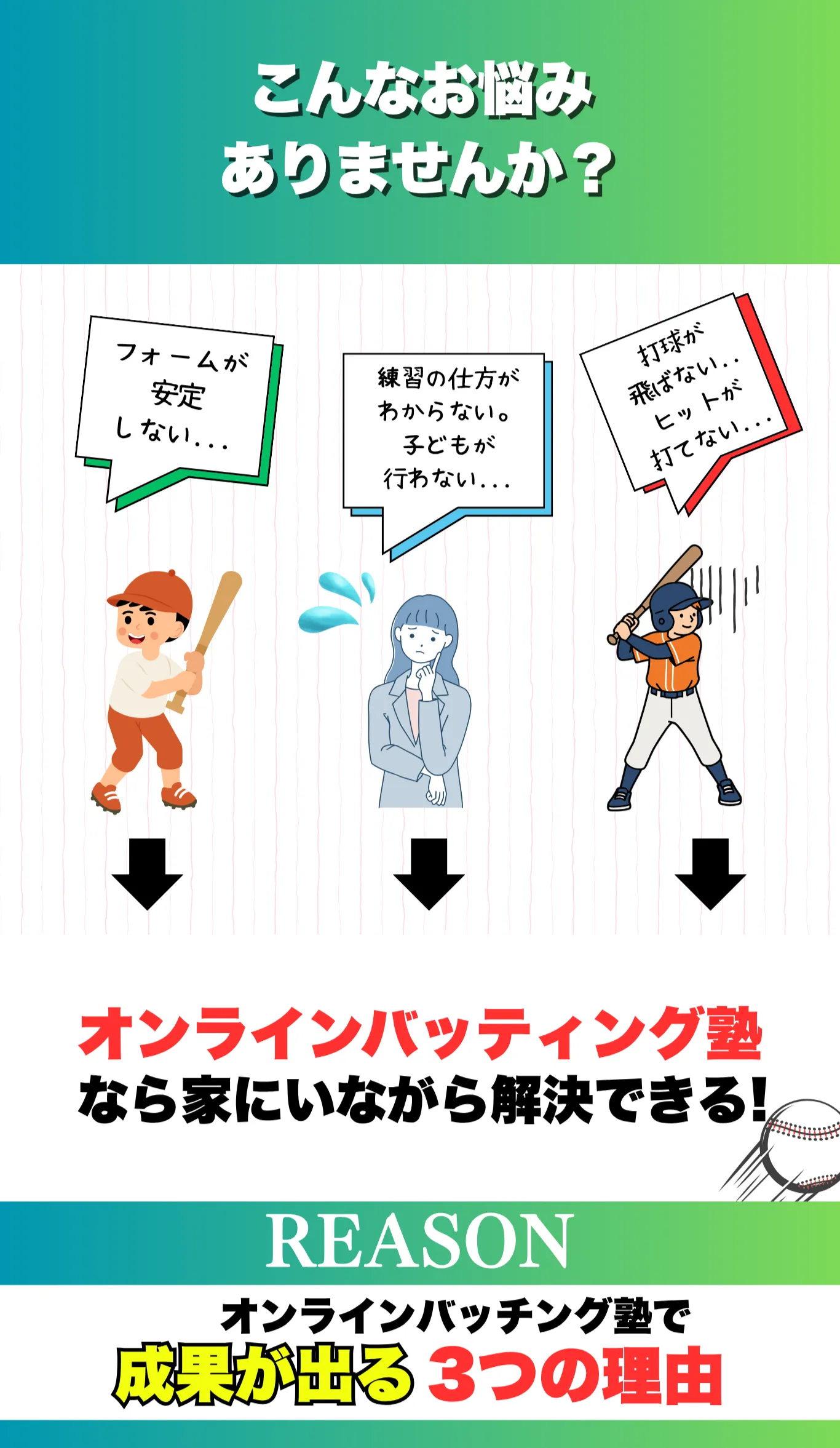 こんなお悩み
ありませんか？

フォームが
安定
しない...

練習の仕方が
わからない。
子どもが
行わない...

打球が
飛ばない..
ヒットが
打てない...

オンラインバッティング塾
なら家にいながら解決できる!

REASON

オンラインバッチング塾で
成果が出る 3つの理由